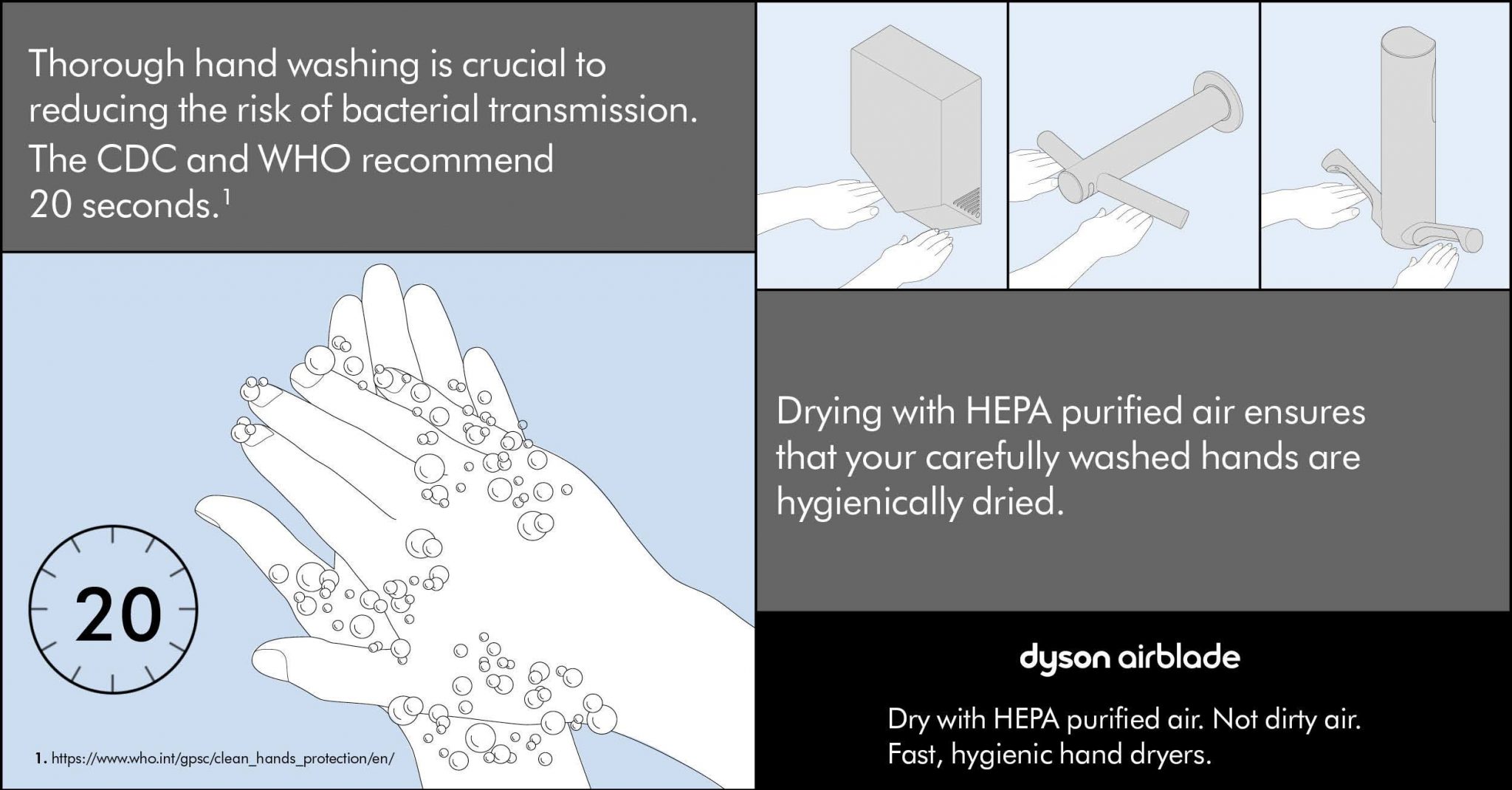 Thorough hand washing is crucial to reducing the risk of bacterial transmission. The CDC and WHO recommend 20 seconds.$^1$

20

1. https://www.who.int/gpsc/clean_hands_protection/en/

Drying with HEPA purified air ensures that your carefully washed hands are hygienically dried.

dyson airblade

Dry with HEPA purified air. Not dirty air.
Fast, hygienic hand dryers.