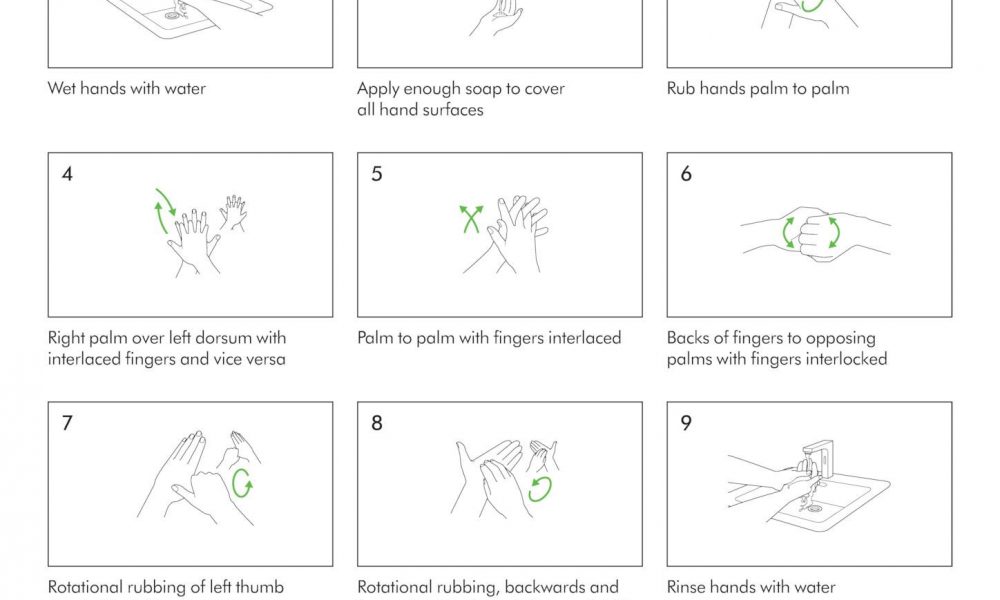 Wet hands with water

Apply enough soap to cover all hand surfaces

Rub hands palm to palm

4

Right palm over left dorsum with interlaced fingers and vice versa

5

Palm to palm with fingers interlaced

6

Backs of fingers to opposing palms with fingers interlocked

7

Rotational rubbing of left thumb

8

Rotational rubbing, backwards and

9

Rinse hands with water